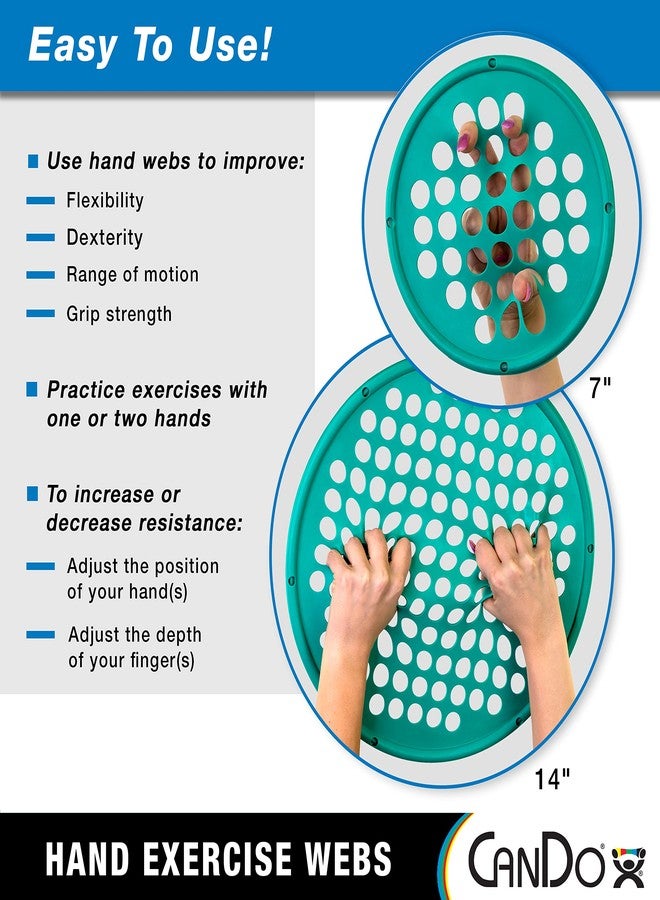 Easy To Use!

Use hand webs to improve:

Flexibility

Dexterity

Range of motion

Grip strength

Practice exercises with one or two hands

To increase or decrease resistance:

Adjust the position of your hand(s)

Adjust the depth of your finger(s)

7"

14"

HAND EXERCISE WEBS

CanDo®